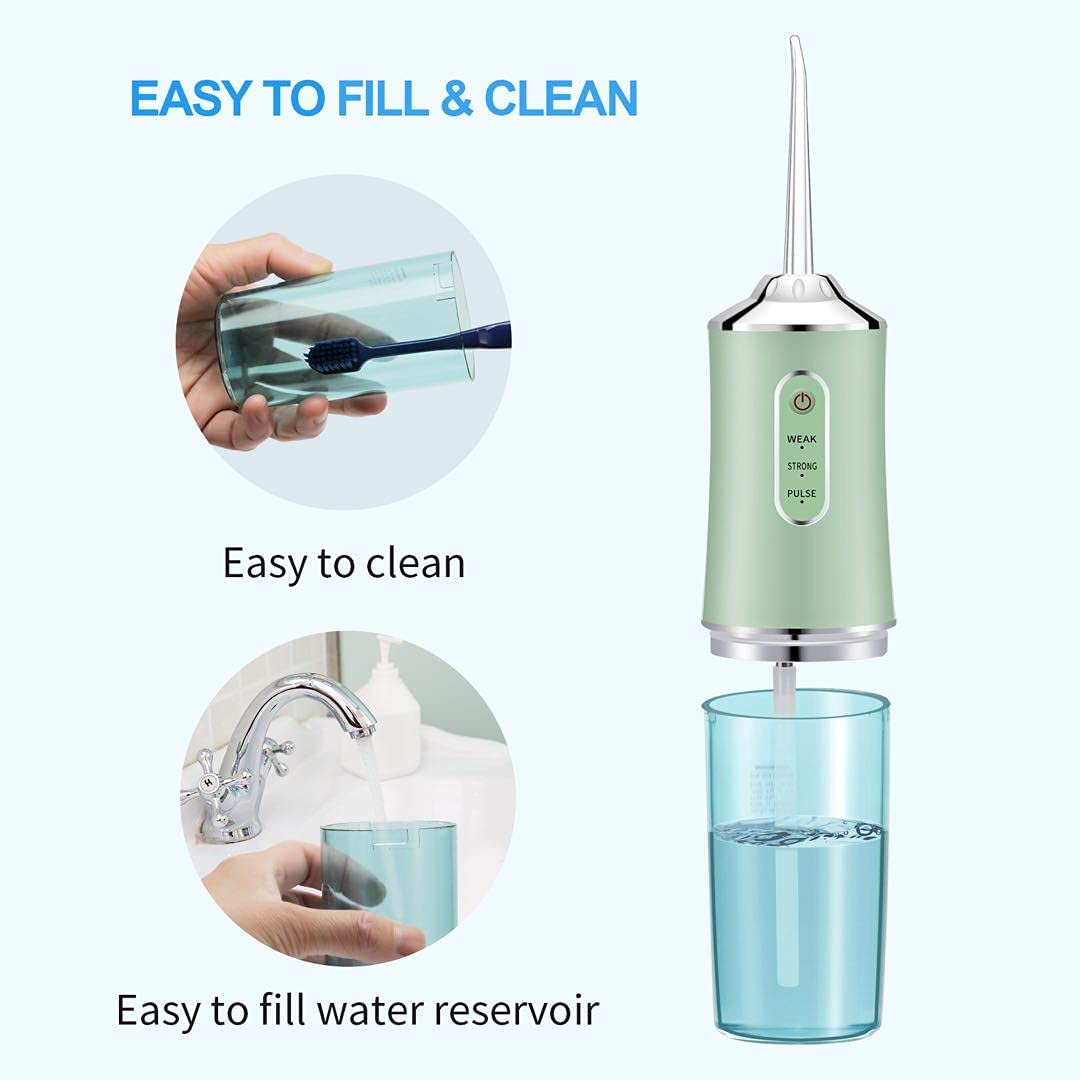 EASY TO FILL & CLEAN

Easy to clean

Easy to fill water reservoir

WEAK

STRONG

PULSE