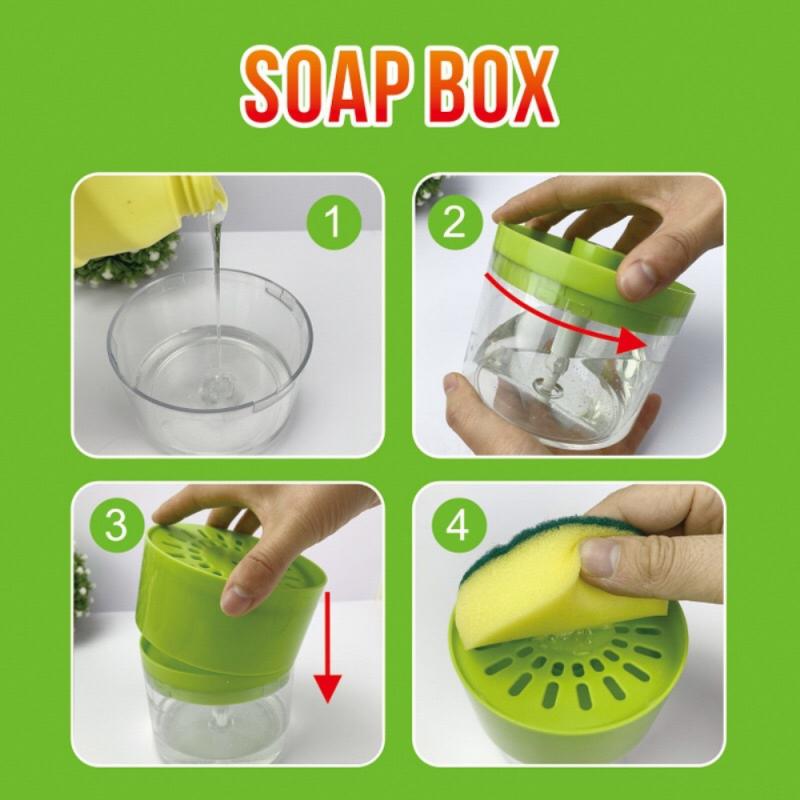 SOAP BOX

1

2

3

4